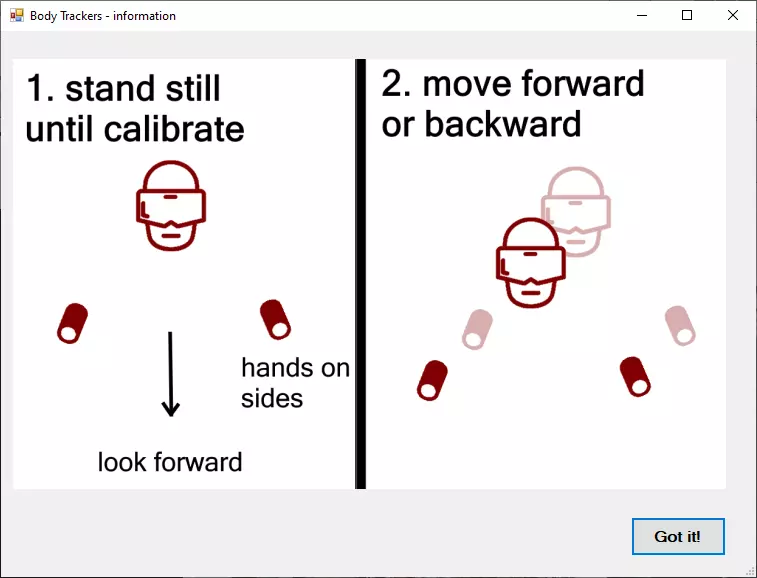 Body Trackers - information

1. stand still until calibrate

hands on sides

look forward

2. move forward or backward

Got it!