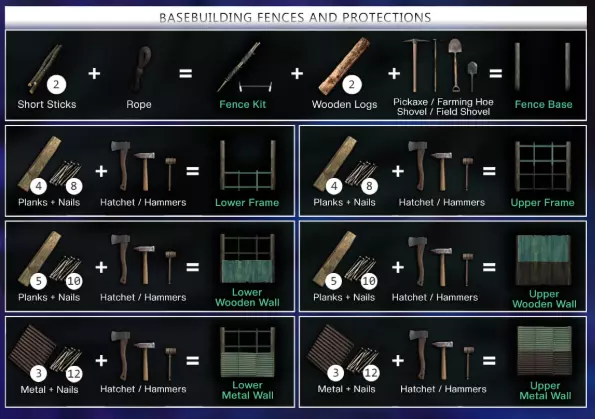 BASEBUILDING FENCES AND PROTECTIONS

2 Short Sticks + Rope = Fence Kit + 2 Wooden Logs + Pickaxe / Farming Hoe Shovel / Field Shovel = Fence Base

4 8 Planks + Nails + Hatchet / Hammers = Lower Frame

4 8 Planks + Nails + Hatchet / Hammers = Upper Frame

5 10 Planks + Nails + Hatchet / Hammers = Lower Wooden Wall

5 10 Planks + Nails + Hatchet / Hammers = Upper Wooden Wall

3 12 Metal + Nails + Hatchet / Hammers = Lower Metal Wall

3 12 Metal + Nails + Hatchet / Hammers = Upper Metal Wall