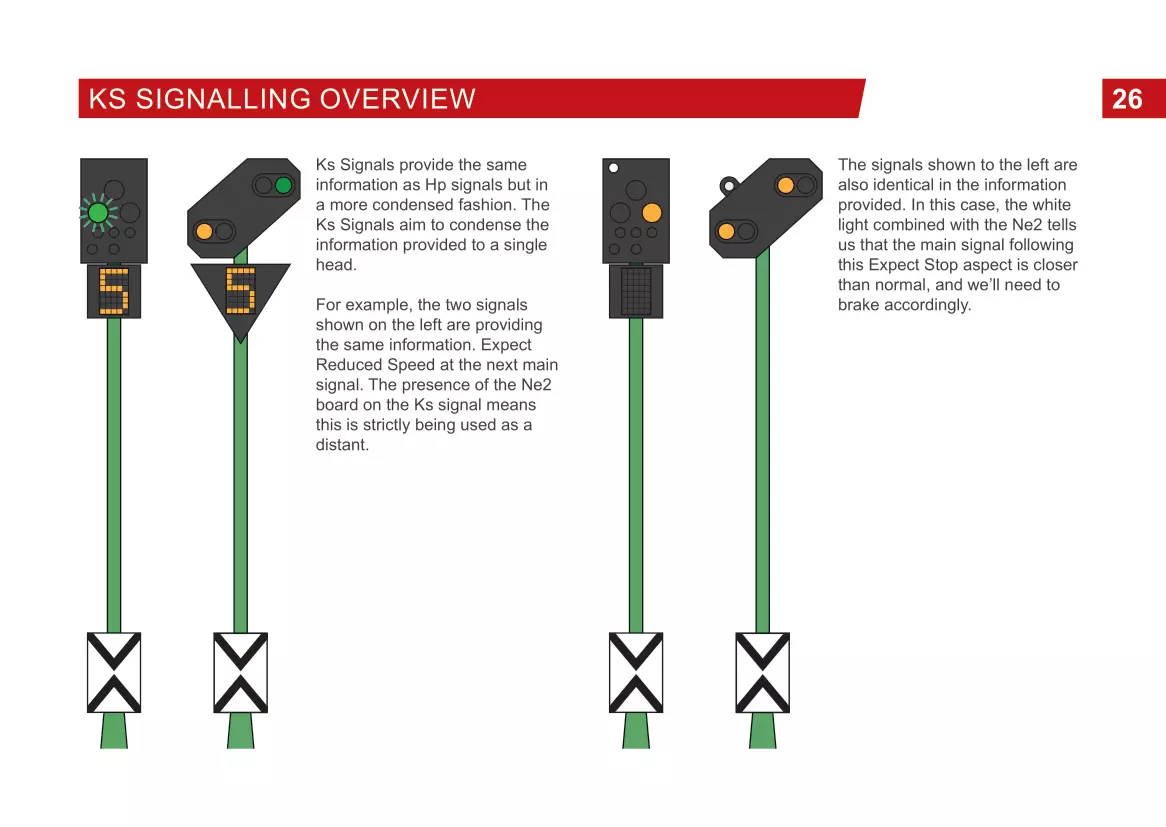 KS SIGNALLING OVERVIEW

26

5

5

Ks Signals provide the same information as Hp signals but in a more condensed fashion. The Ks Signals aim to condense the information provided to a single head.

For example, the two signals shown on the left are providing the same information. Expect Reduced Speed at the next main signal. The presence of the Ne2 board on the Ks signal means this is strictly being used as a distant.

The signals shown to the left are also identical in the information provided. In this case, the white light combined with the Ne2 tells us that the main signal following this Expect Stop aspect is closer than normal, and we'll need to brake accordingly.