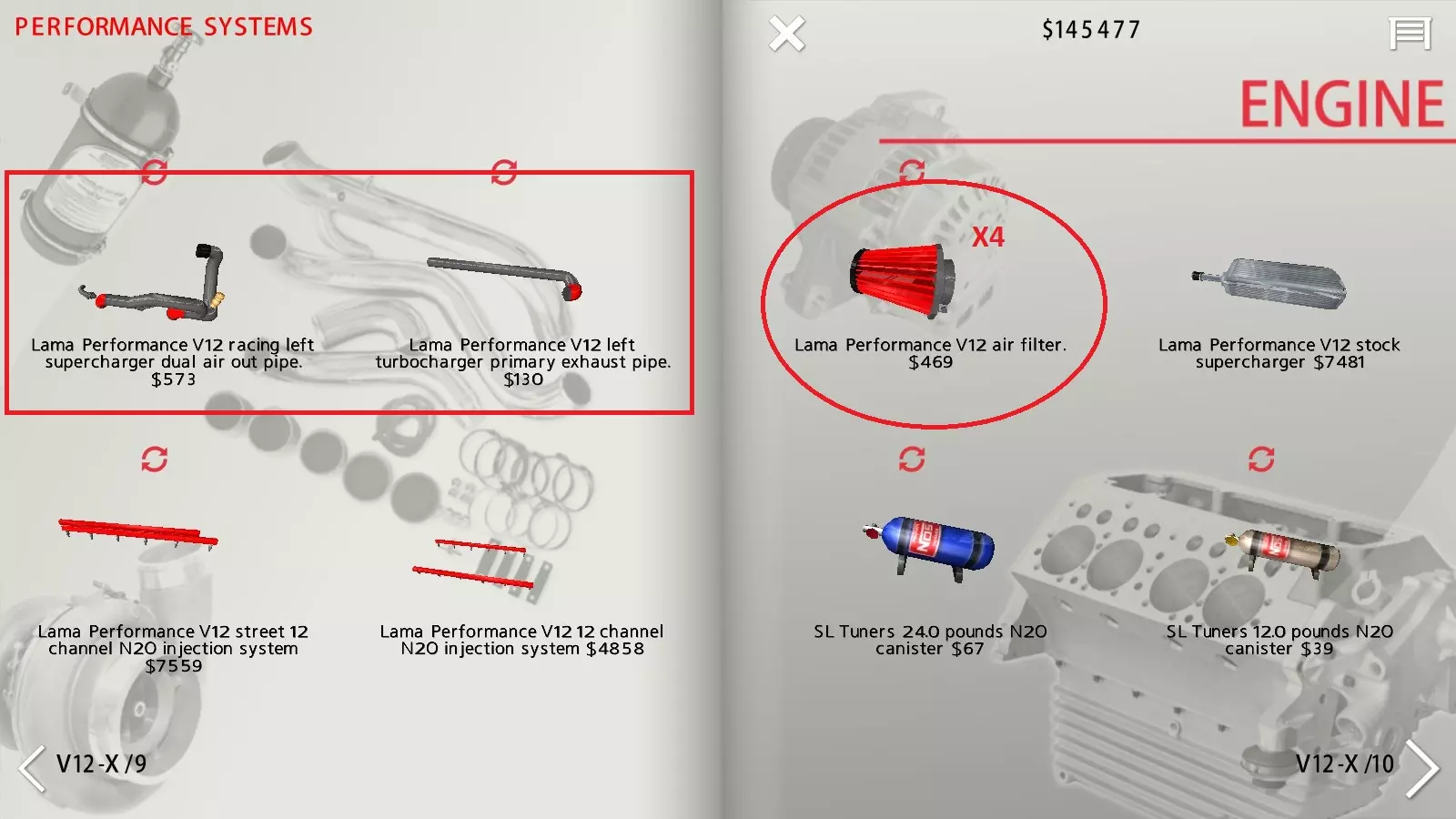 PERFORMANCE SYSTEMS

Lama Performance V12 racing left supercharger dual air out pipe. $573

Lama Performance V12 left turbocharger primary exhaust pipe. $130

Lama Performance V12 street 12 channel N2O injection system $7559

Lama Performance V12 12 channel N2O injection system $4858

V12-X /9

$145477

ENGINE

X4

Lama Performance V12 air filter. $469

Lama Performance V12 stock supercharger $7481

SL Tuners 24.0 pounds N2O canister $67

SL Tuners 12.0 pounds N2O canister $39

V12-X /10