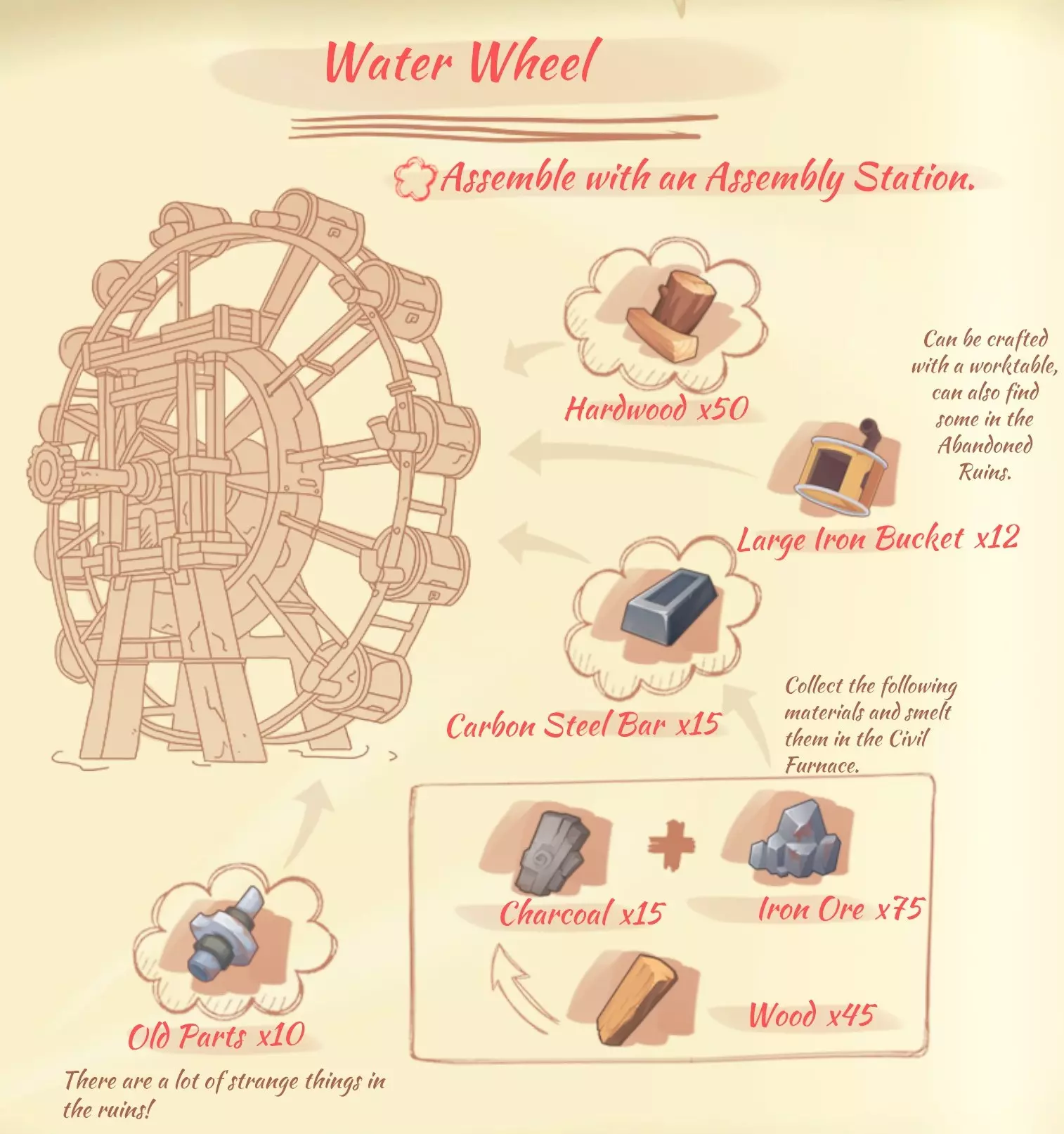 Water Wheel

Assemble with an Assembly Station.

Hardwood x50

Can be crafted with a worktable, can also find some in the Abandoned Ruins.

Large Iron Bucket x12

Carbon Steel Bar x15

Collect the following materials and smelt them in the Civil Furnace.

Charcoal x15

Iron Ore x75

Wood x45

Old Parts x10

There are a lot of strange things in the ruins!