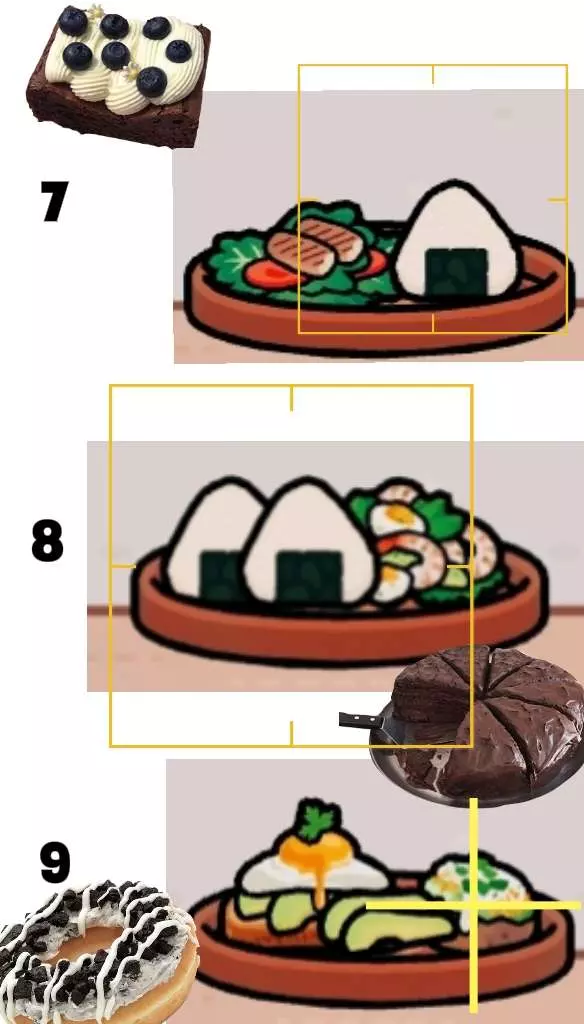 7

8

9