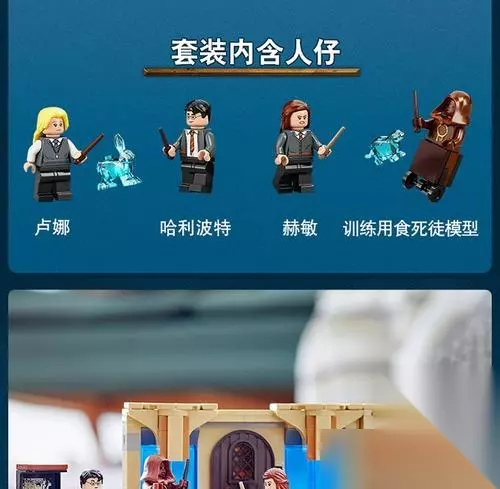 套装内含人仔

卢娜

哈利波特

赫敏

训练用食死徒模型