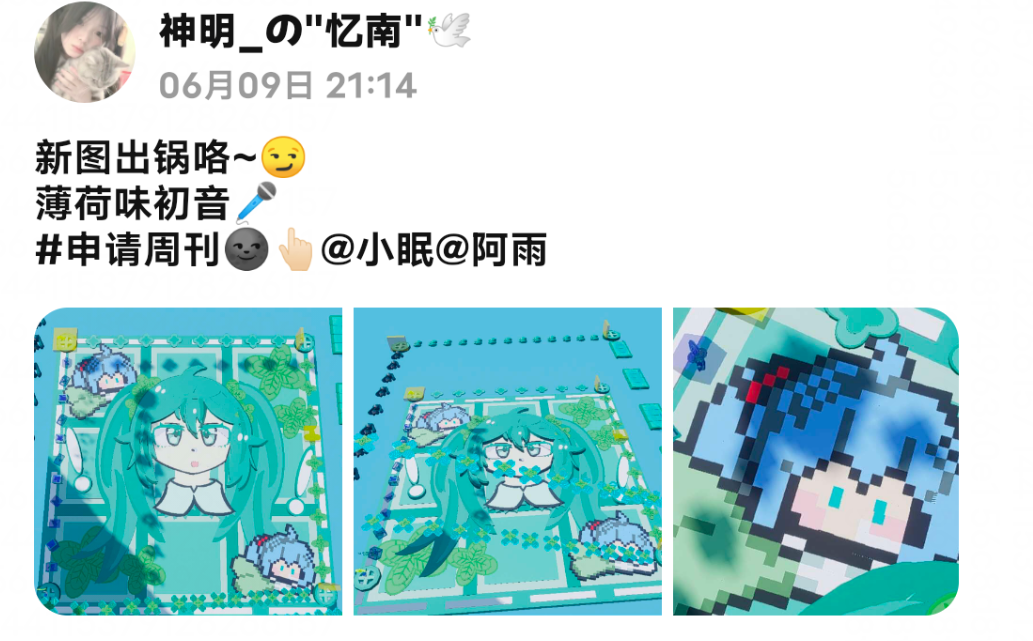 神明_の"忆南"🕊️
06月09日 21:14

新图出锅咯~😏
薄荷味初音🎤
#申请周刊🌚👆🏻@小眠@阿雨