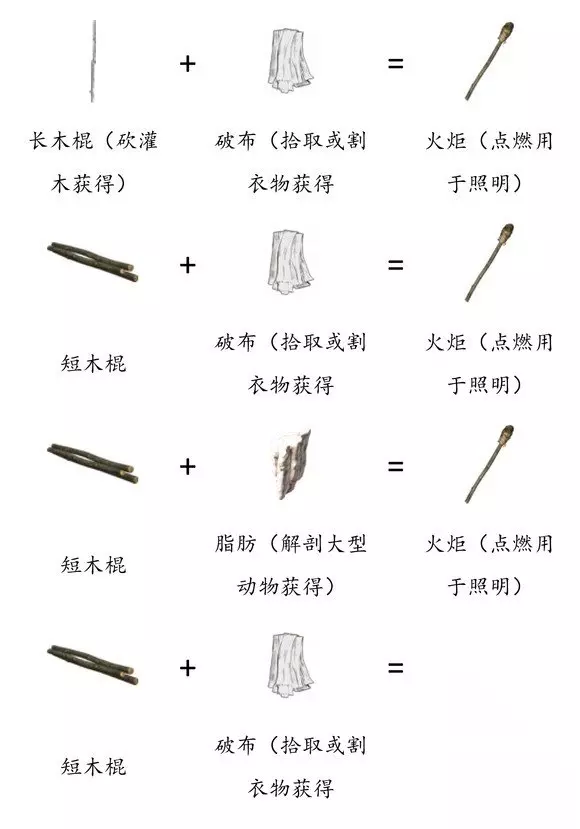 + =

长木棍（砍灌木获得）

破布（拾取或割衣物获得

火炬（点燃用于照明）

+ =

短木棍

破布（拾取或割衣物获得

火炬（点燃用于照明）

+ =

短木棍

脂肪（解剖大型动物获得）

火炬（点燃用于照明）

+ =

短木棍

破布（拾取或割衣物获得