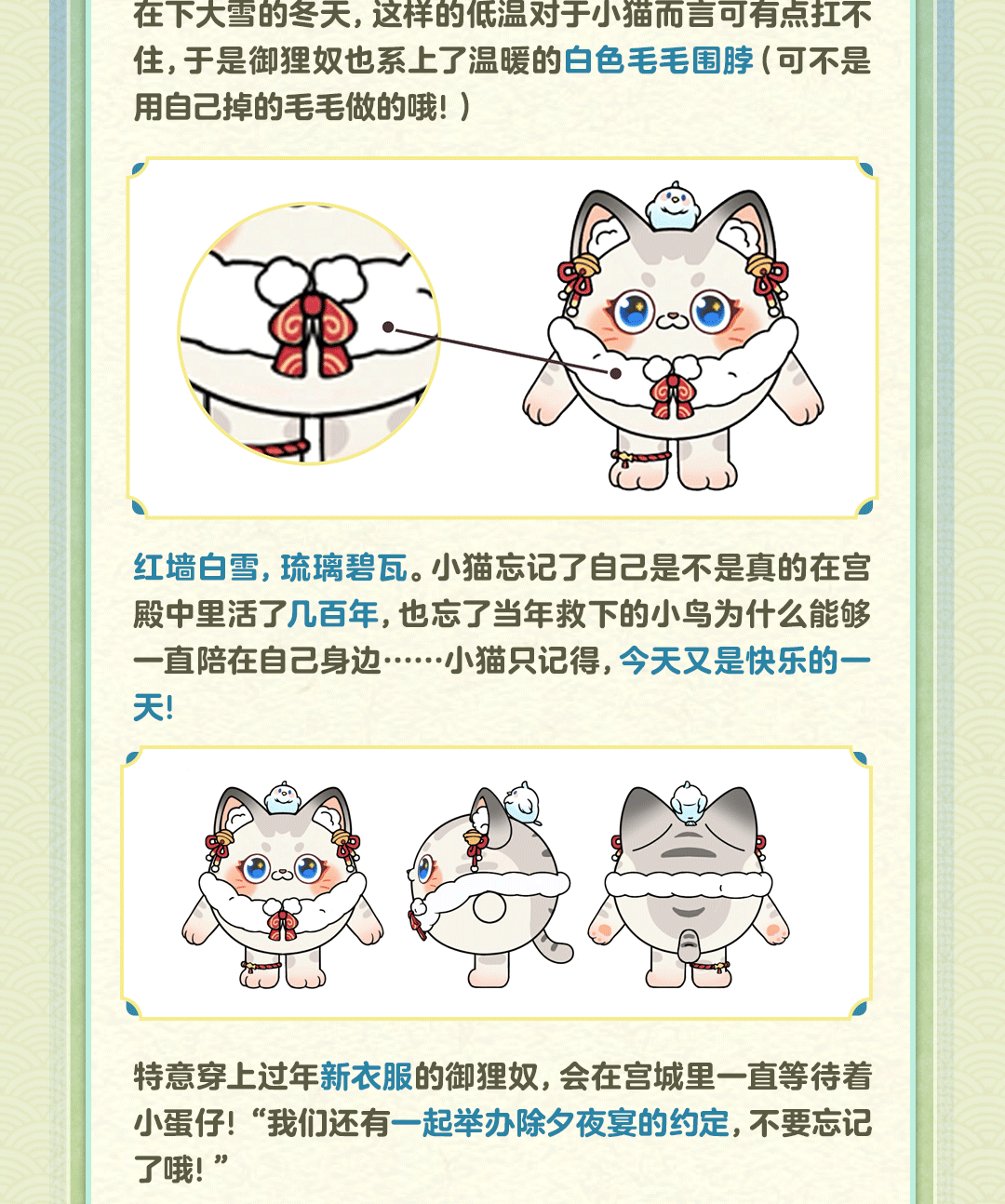 在下大雪的冬天，这样的低温对于小猫而言可有点扛不住，于是御狸奴也系上了温暖的白色毛毛围脖（可不是用自己掉的毛毛做的哦！）

红墙白雪，琉璃碧瓦。小猫忘记了自己是不是真的在宫殿中里活了几百年，也忘了当年救下的小鸟为什么能够一直陪在自己身边……小猫只记得，今天又是快乐的一天！

特意穿上过年新衣服的御狸奴，会在宫城里一直等待着小蛋仔！“我们还有一起举办除夕夜宴的约定，不要忘记了哦！”