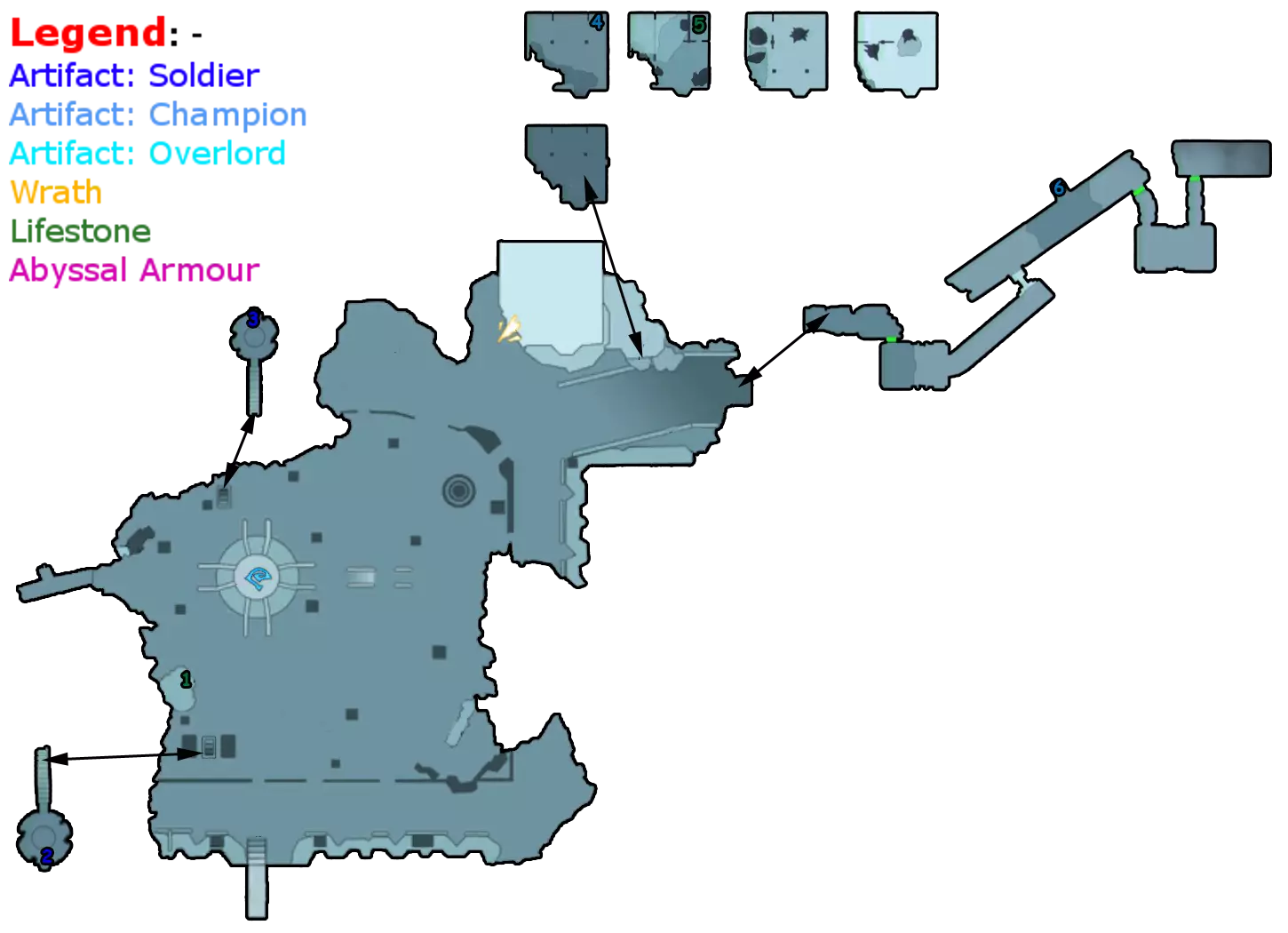 Legend: -
Artifact: Soldier
Artifact: Champion
Artifact: Overlord
Wrath
Lifestone
Abyssal Armour

4
5
6
3
1
2