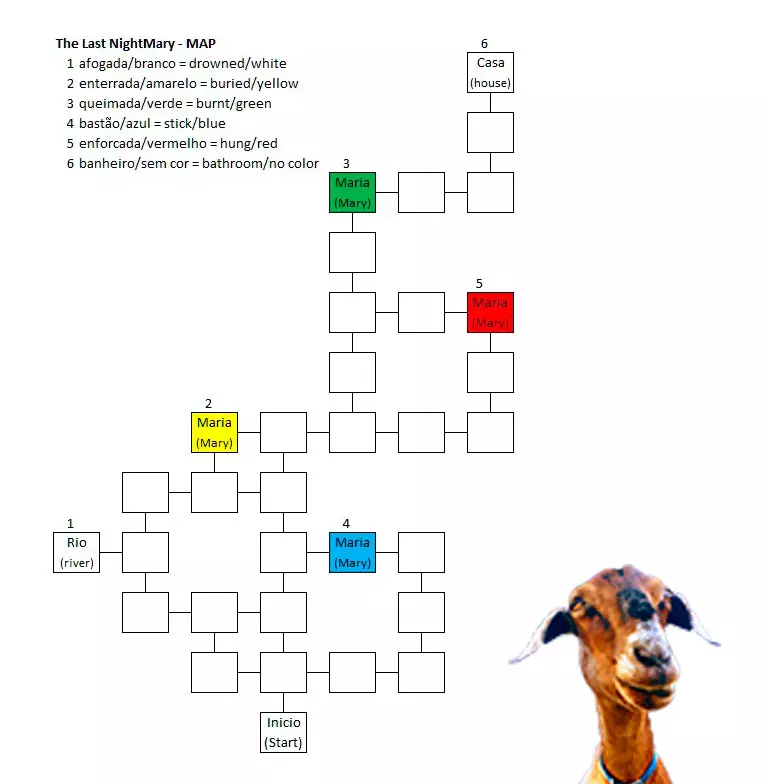 The Last NightMary - MAP
1 afogada/branco = drowned/white
2 enterrada/amarelo = buried/yellow
3 queimada/verde = burnt/green
4 bastão/azul = stick/blue
5 enforcada/vermelho = hung/red
6 banheiro/sem cor = bathroom/no color

6
Casa
(house)

3
Maria
(Mary)

5
Maria
(Mary)

2
Maria
(Mary)

1
Rio
(river)

4
Maria
(Mary)

Inicio
(Start)