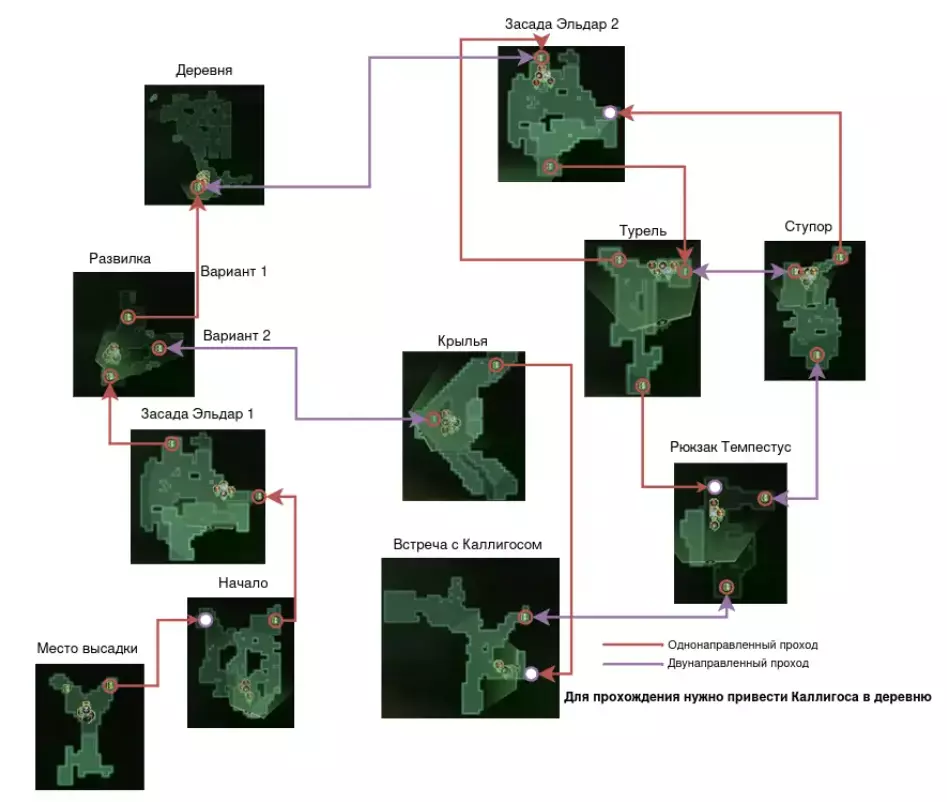 Засада Эльдар 2

Деревня

Турель

Ступор

Развилка

Вариант 1

Вариант 2

Крылья

Засада Эльдар 1

Рюкзак Темпестус

Встреча с Каллигосом

Начало

Место высадки

Однонаправленный проход

Двунаправленный проход

Для прохождения нужно привести Каллигоса в деревню