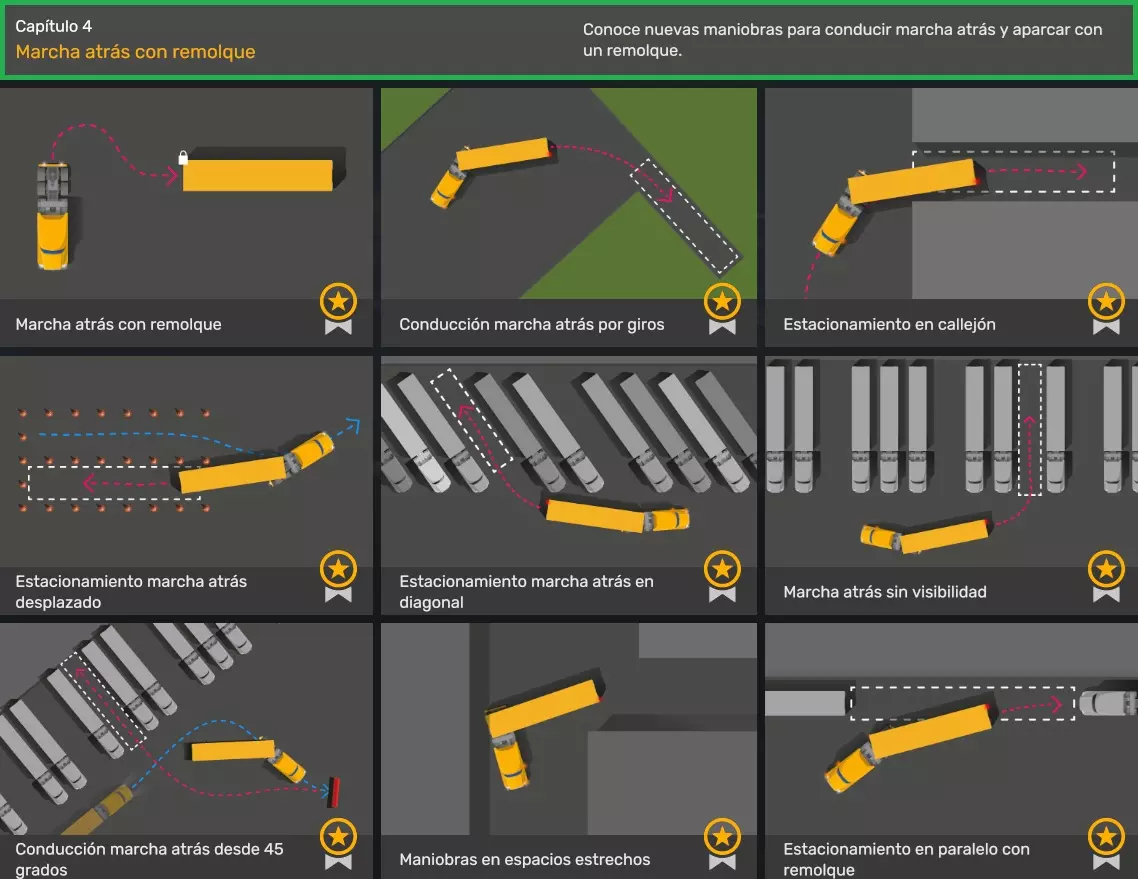 Capítulo 4
Marcha atrás con remolque

Conoce nuevas maniobras para conducir marcha atrás y aparcar con un remolque.

Marcha atrás con remolque

Conducción marcha atrás por giros

Estacionamiento en callejón

Estacionamiento marcha atrás desplazado

Estacionamiento marcha atrás en diagonal

Marcha atrás sin visibilidad

Conducción marcha atrás desde 45 grados

Maniobras en espacios estrechos

Estacionamiento en paralelo con remolque