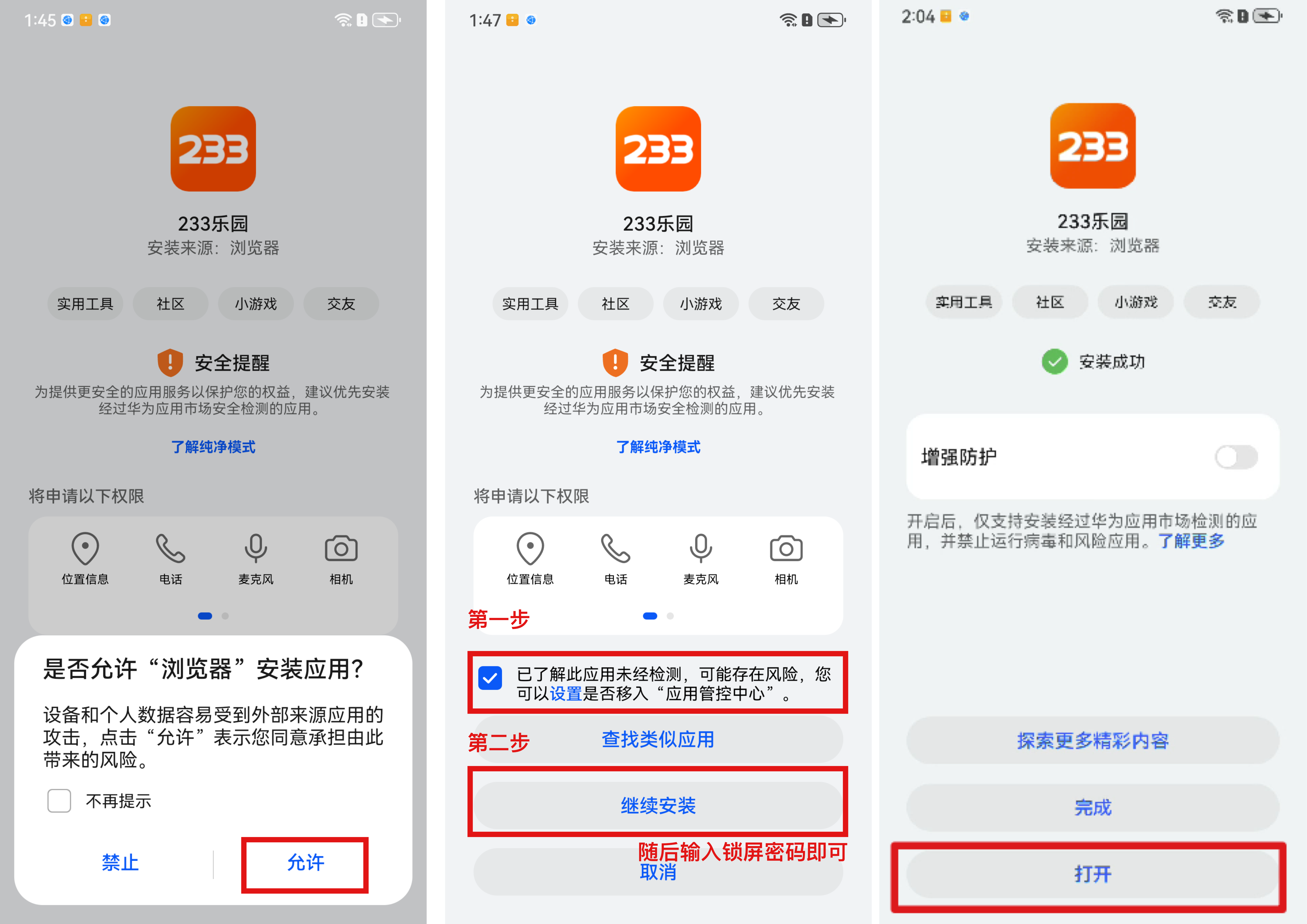 1:45

233

233乐园
安装来源：浏览器

实用工具 社区 小游戏 交友

安全提醒
为提供更安全的应用服务以保护您的权益，建议优先安装经过华为应用市场安全检测的应用。

了解纯净模式

将申请以下权限

位置信息 电话 麦克风 相机

是否允许“浏览器”安装应用?

设备和个人数据容易受到外部来源应用的攻击，点击“允许”表示您同意承担由此带来的风险。

不再提示

禁止 允许

1:47

233

233乐园
安装来源：浏览器

实用工具 社区 小游戏 交友

安全提醒
为提供更安全的应用服务以保护您的权益，建议优先安装经过华为应用市场安全检测的应用。

了解纯净模式

将申请以下权限

位置信息 电话 麦克风 相机

第一步

已了解此应用未经检测，可能存在风险，您可以设置是否移入“应用管控中心”。

第二步 查找类似应用

继续安装

随后输入锁屏密码即可

取消

2:04

233

233乐园
安装来源：浏览器

实用工具 社区 小游戏 交友

安装成功

增强防护

开启后，仅支持安装经过华为应用市场检测的应用，并禁止运行病毒和风险应用。了解更多

探索更多精彩内容

完成

打开