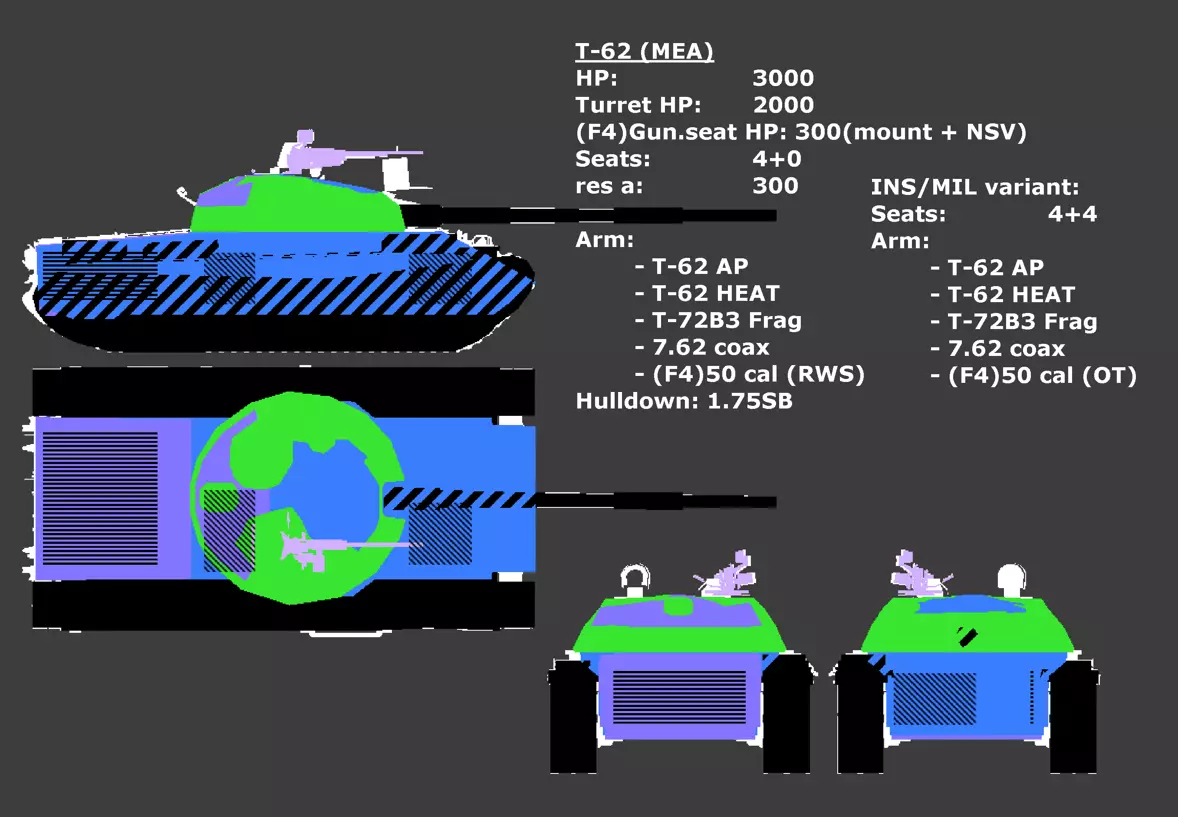 T-62 (MEA)
HP: 3000
Turret HP: 2000
(F4)Gun.seat HP: 300(mount + NSV)
Seats: 4+0
res a: 300
Arm:
- T-62 AP
- T-62 HEAT
- T-72B3 Frag
- 7.62 coax
- (F4)50 cal (RWS)
Hulldown: 1.75SB

INS/MIL variant:
Seats: 4+4
Arm:
- T-62 AP
- T-62 HEAT
- T-72B3 Frag
- 7.62 coax
- (F4)50 cal (OT)