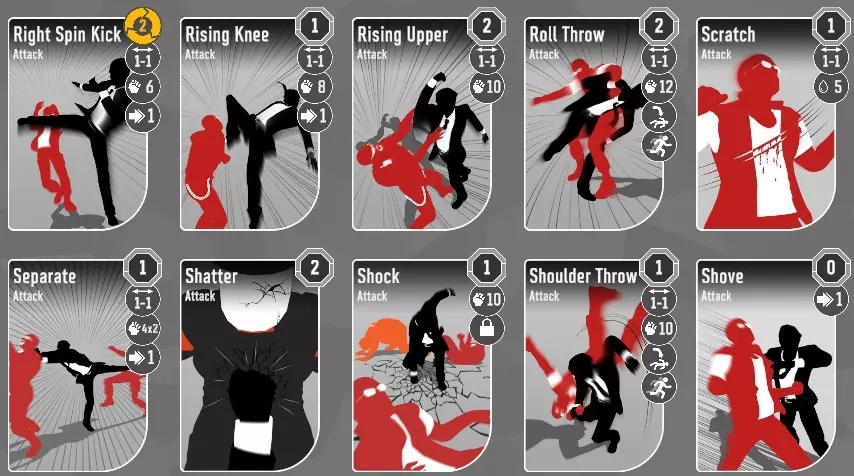 Right Spin Kick
Attack
2
1-1
6
1

Rising Knee
Attack
1
1-1
8
1

Rising Upper
Attack
2
1-1
10

Roll Throw
Attack
2
1-1
12

Scratch
Attack
1
1-1
5

Separate
Attack
1
1-1
4x2
1

Shatter
Attack
2

Shock
Attack
1
10

Shoulder Throw
Attack
1
1-1
10

Shove
Attack
0
1