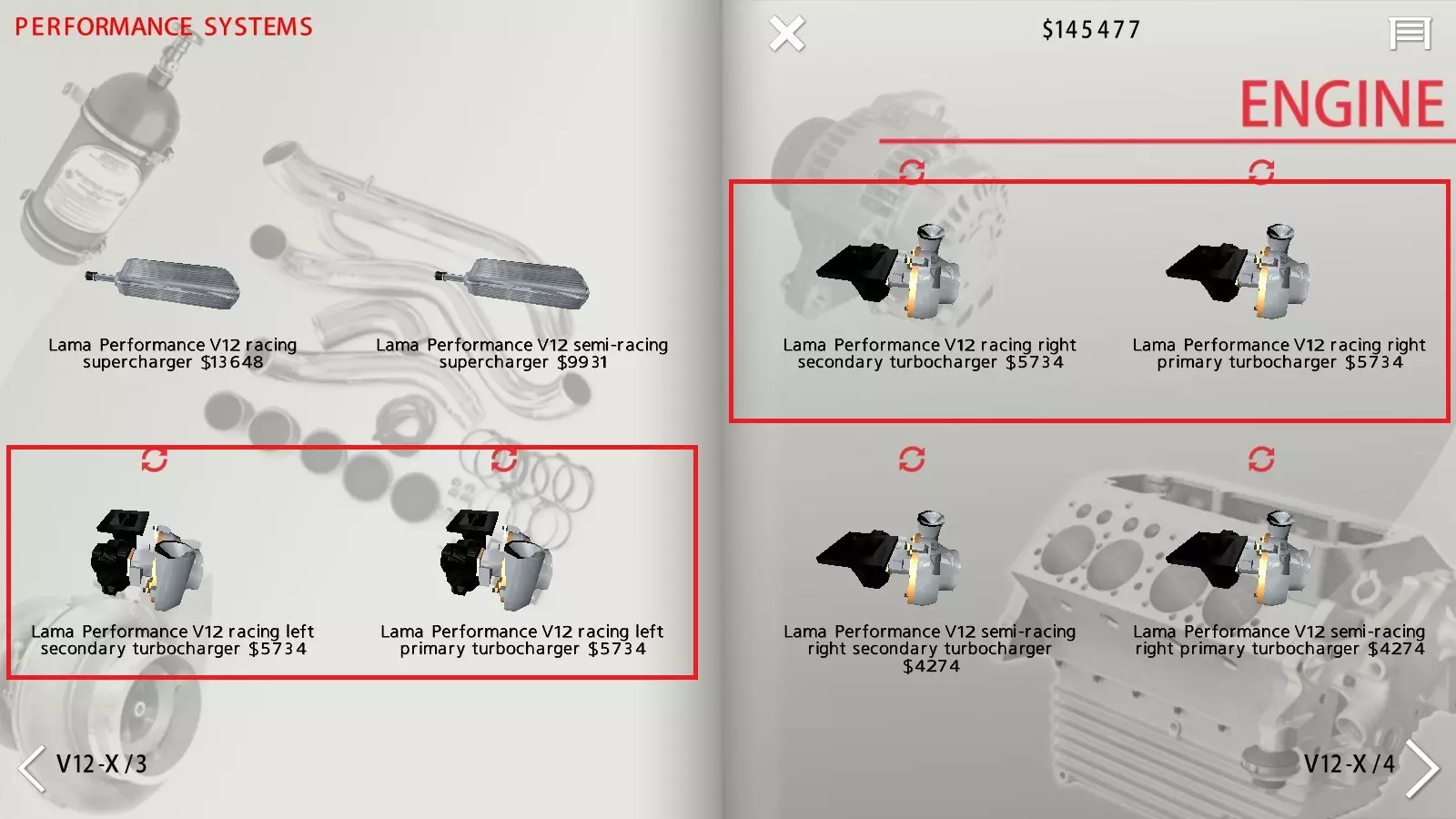 PERFORMANCE SYSTEMS

Lama Performance V12 racing supercharger $13648

Lama Performance V12 semi-racing supercharger $9931

Lama Performance V12 racing left secondary turbocharger $5734

Lama Performance V12 racing left primary turbocharger $5734

V12-X /3

$145477

ENGINE

Lama Performance V12 racing right secondary turbocharger $5734

Lama Performance V12 racing right primary turbocharger $5734

Lama Performance V12 semi-racing right secondary turbocharger $4274

Lama Performance V12 semi-racing right primary turbocharger $4274

V12-X /4