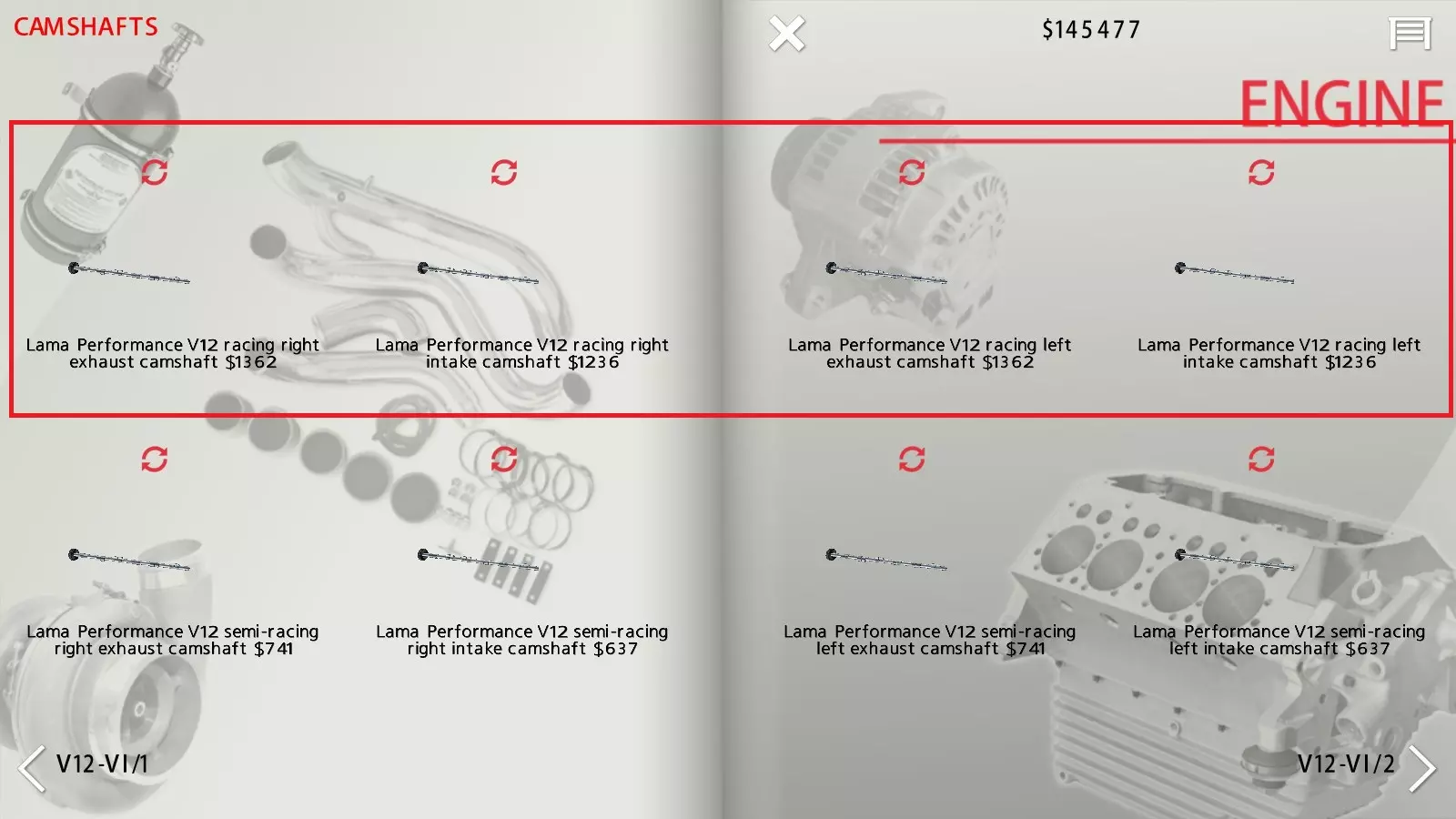 CAMSHAFTS

$145477

ENGINE

Lama Performance V12 racing right exhaust camshaft $1362

Lama Performance V12 racing right intake camshaft $1236

Lama Performance V12 racing left exhaust camshaft $1362

Lama Performance V12 racing left intake camshaft $1236

Lama Performance V12 semi-racing right exhaust camshaft $741

Lama Performance V12 semi-racing right intake camshaft $637

Lama Performance V12 semi-racing left exhaust camshaft $741

Lama Performance V12 semi-racing left intake camshaft $637

V12-VI/1

V12-VI/2