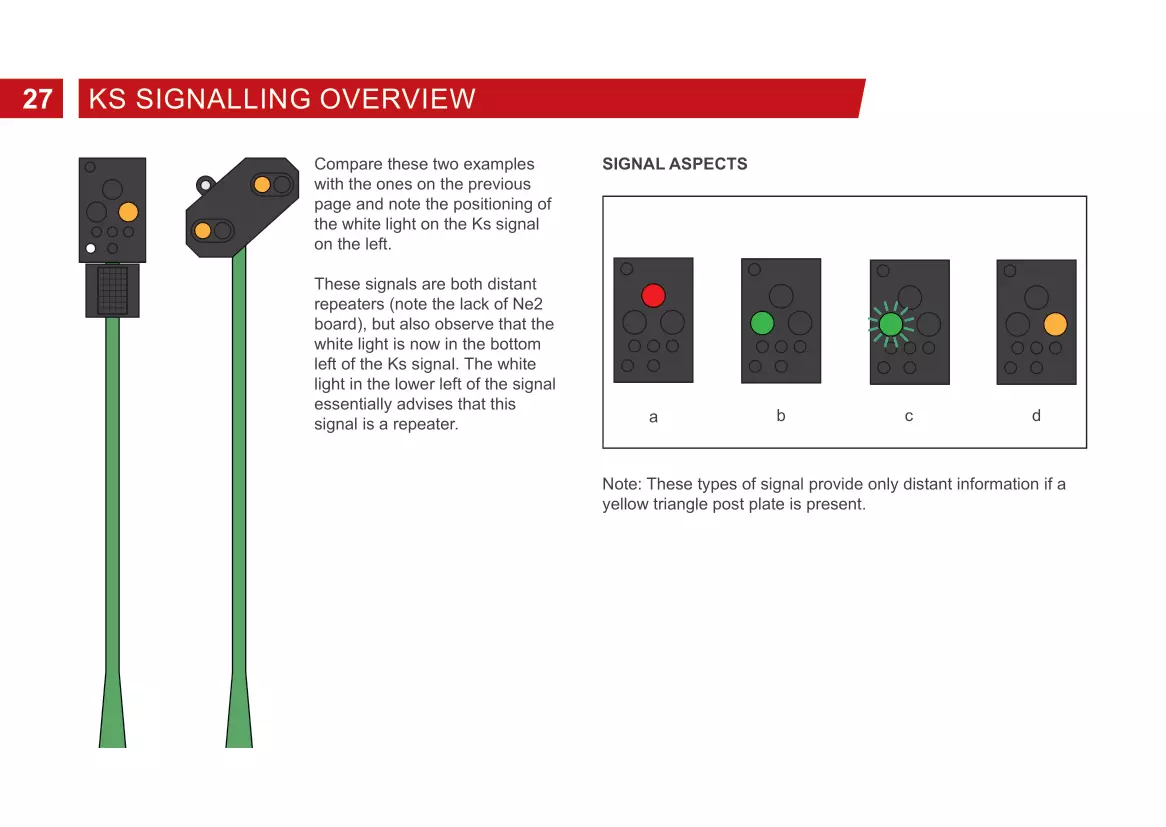 27 KS SIGNALLING OVERVIEW

Compare these two examples with the ones on the previous page and note the positioning of the white light on the Ks signal on the left.

These signals are both distant repeaters (note the lack of Ne2 board), but also observe that the white light is now in the bottom left of the Ks signal. The white light in the lower left of the signal essentially advises that this signal is a repeater.

SIGNAL ASPECTS

a b c d

Note: These types of signal provide only distant information if a yellow triangle post plate is present.