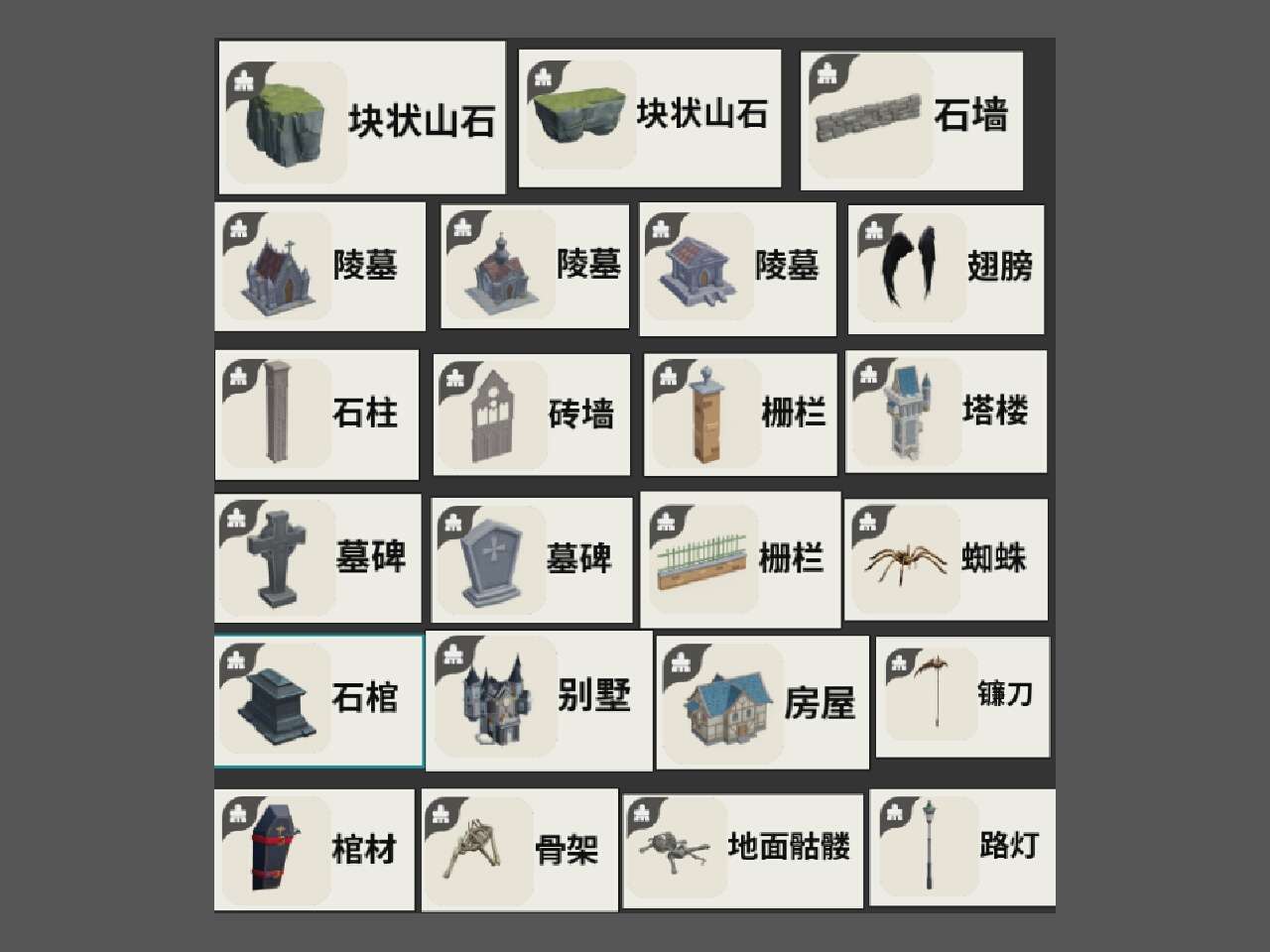 块状山石
块状山石
石墙
陵墓
陵墓
陵墓
翅膀
石柱
砖墙
栅栏
塔楼
墓碑
墓碑
栅栏
蜘蛛
石棺
别墅
房屋
镰刀
棺材
骨架
地面骷髅
路灯