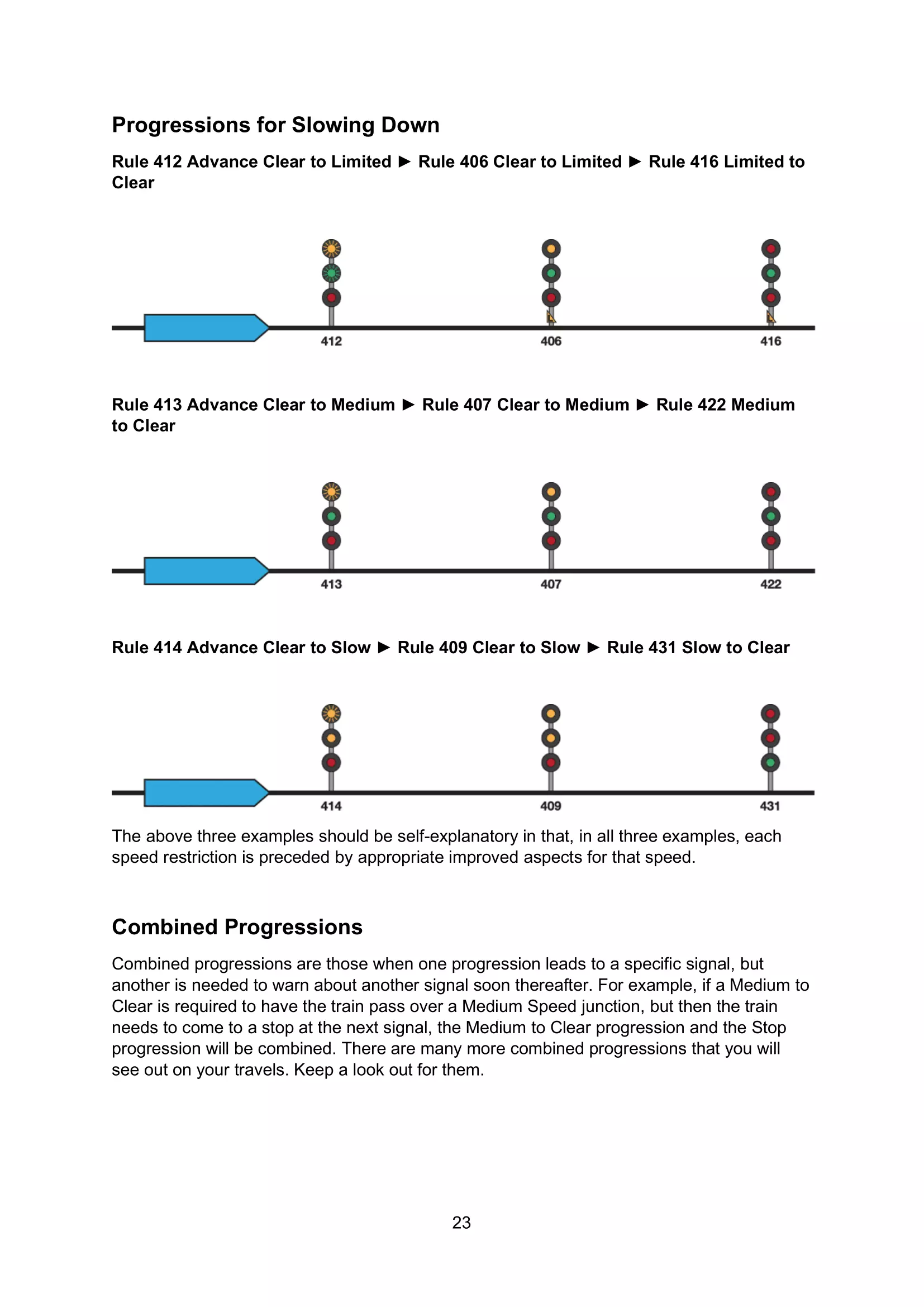 Progressions for Slowing Down

Rule 412 Advance Clear to Limited ► Rule 406 Clear to Limited ► Rule 416 Limited to Clear

412 406 416

Rule 413 Advance Clear to Medium ► Rule 407 Clear to Medium ► Rule 422 Medium to Clear

413 407 422

Rule 414 Advance Clear to Slow ► Rule 409 Clear to Slow ► Rule 431 Slow to Clear

414 409 431

The above three examples should be self-explanatory in that, in all three examples, each speed restriction is preceded by appropriate improved aspects for that speed.

Combined Progressions

Combined progressions are those when one progression leads to a specific signal, but another is needed to warn about another signal soon thereafter. For example, if a Medium to Clear is required to have the train pass over a Medium Speed junction, but then the train needs to come to a stop at the next signal, the Medium to Clear progression and the Stop progression will be combined. There are many more combined progressions that you will see out on your travels. Keep a look out for them.

23