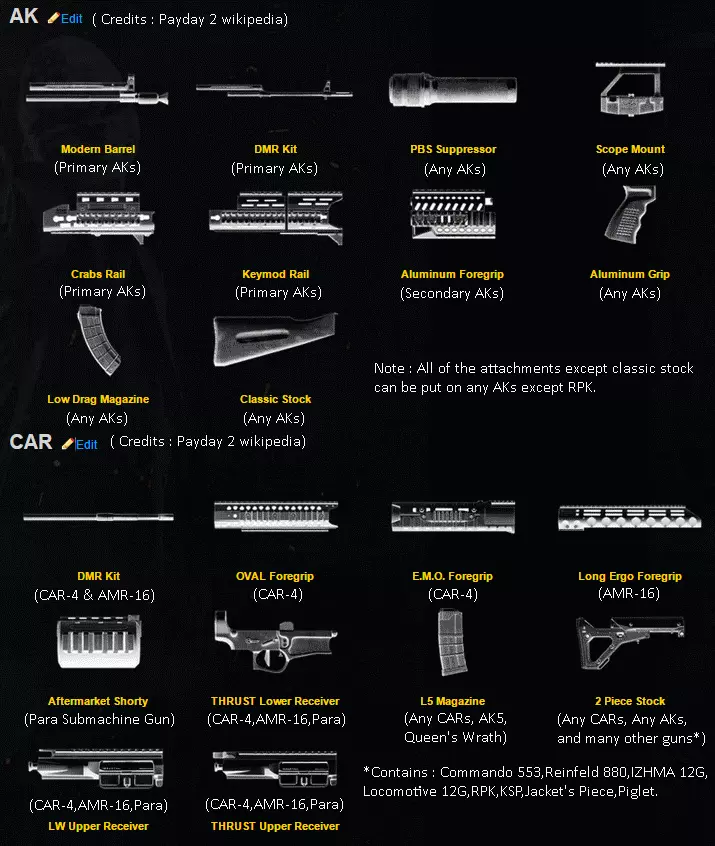 AK Edit ( Credits : Payday 2 wikipedia)

Modern Barrel
(Primary AKs)

DMR Kit
(Primary AKs)

PBS Suppressor
(Any AKs)

Scope Mount
(Any AKs)

Crabs Rail
(Primary AKs)

Keymod Rail
(Primary AKs)

Aluminum Foregrip
(Secondary AKs)

Aluminum Grip
(Any AKs)

Low Drag Magazine
(Any AKs)

Classic Stock
(Any AKs)

Note : All of the attachments except classic stock can be put on any AKs except RPK.

CAR Edit ( Credits : Payday 2 wikipedia)

DMR Kit
(CAR-4 & AMR-16)

OVAL Foregrip
(CAR-4)

E.M.O. Foregrip
(CAR-4)

Long Ergo Foregrip
(AMR-16)

Aftermarket Shorty
(Para Submachine Gun)

THRUST Lower Receiver
(CAR-4,AMR-16,Para)

L5 Magazine
(Any CARs, AK5, Queen's Wrath)

2 Piece Stock
(Any CARs, Any AKs, and many other guns*)

(CAR-4,AMR-16,Para)
LW Upper Receiver

(CAR-4,AMR-16,Para)
THRUST Upper Receiver

*Contains : Commando 553,Reinfeld 880,IZHMA 12G, Locomotive 12G,RPK,KSP,Jacket's Piece,Piglet.