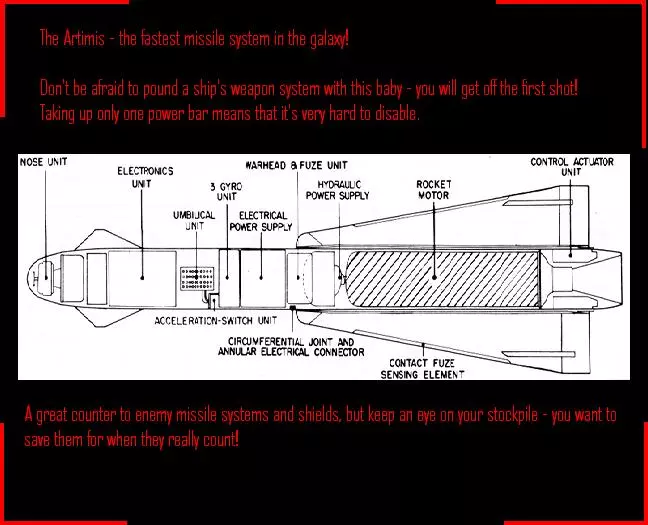 The Artimis - the fastest missile system in the galaxy!

Don't be afraid to pound a ship's weapon system with this baby - you will get off the first shot! Taking up only one power bar means that it's very hard to disable.

NOSE UNIT

ELECTRONICS UNIT

UMBILICAL UNIT

3 GYRO UNIT

ELECTRICAL POWER SUPPLY

WARHEAD & FUZE UNIT

HYDRAULIC POWER SUPPLY

ROCKET MOTOR

CONTROL ACTUATOR UNIT

ACCELERATION-SWITCH UNIT

CIRCUMFERENTIAL JOINT AND ANNULAR ELECTRICAL CONNECTOR

CONTACT FUZE SENSING ELEMENT

A great counter to enemy missile systems and shields, but keep an eye on your stockpile - you want to save them for when they really count!