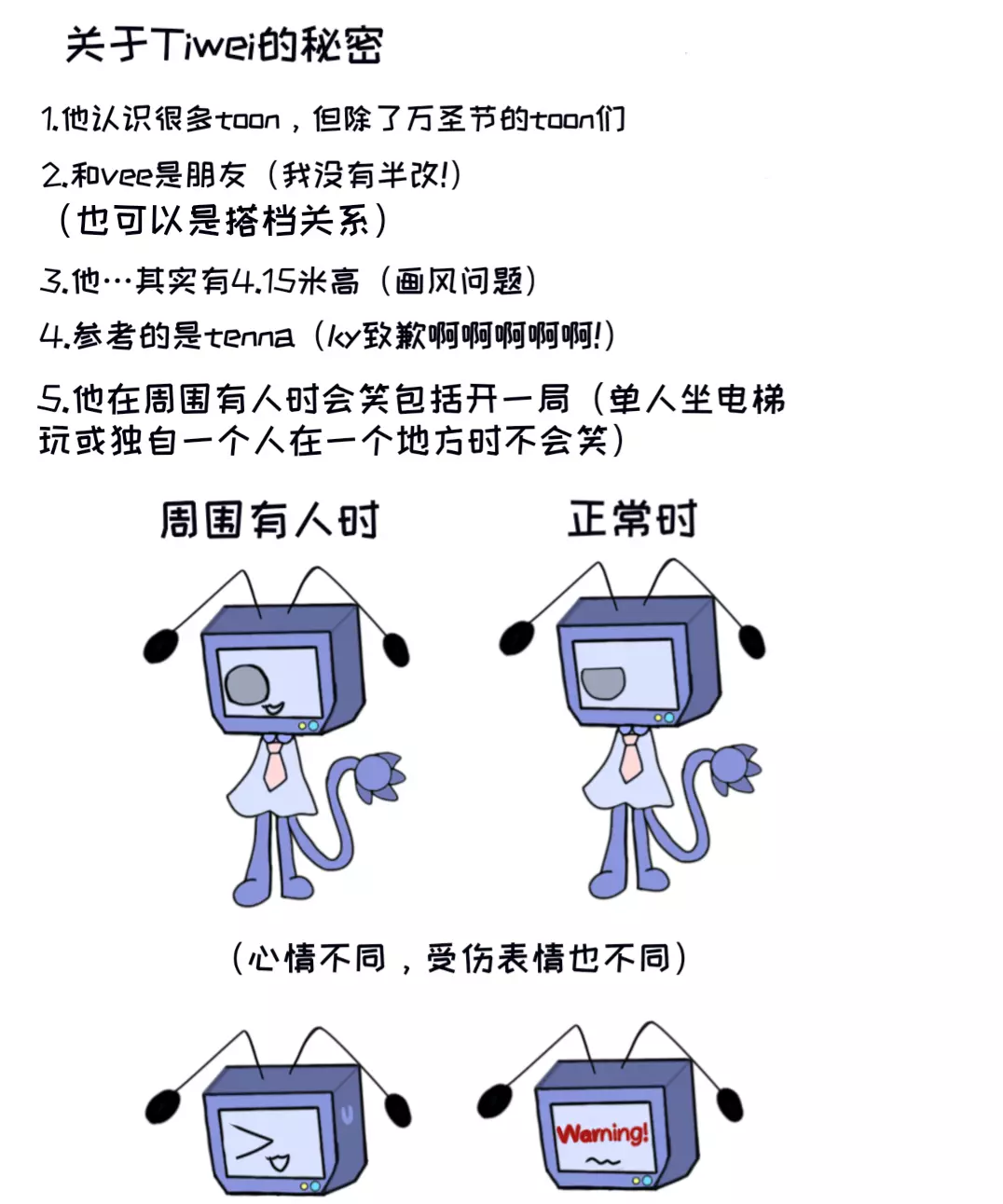 关于Tiwei的秘密

1.他认识很多toon，但除了万圣节的toon们

2.和vee是朋友（我没有半改!）
（也可以是搭档关系）

3.他…其实有4.15米高（画风问题）

4.参考的是tenna（ky致歉啊啊啊啊啊!）

5.他在周围有人时会笑包括开一局（单人坐电梯玩或独自一个人在一个地方时不会笑）

周围有人时

正常时

（心情不同，受伤表情也不同）

Warning!