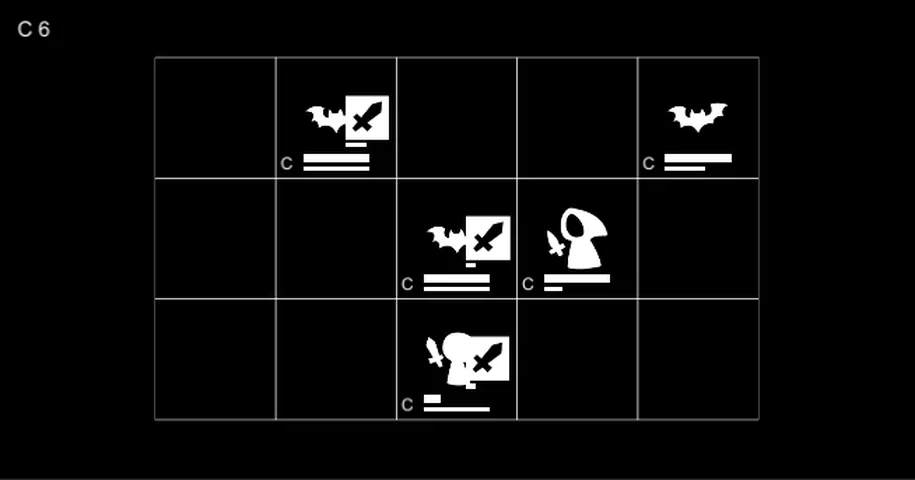 C 6

C
C
C
C
C