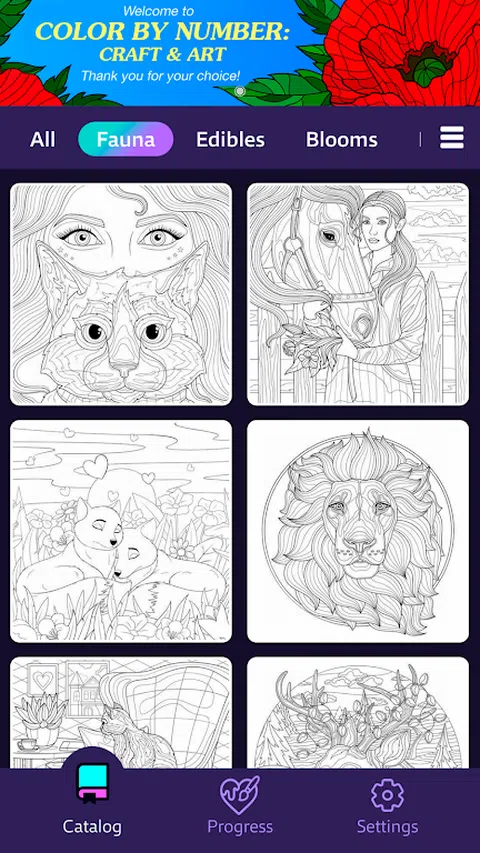 Welcome to
COLOR BY NUMBER:
CRAFT & ART
Thank you for your choice!

All Fauna Edibles Blooms

Catalog Progress Settings